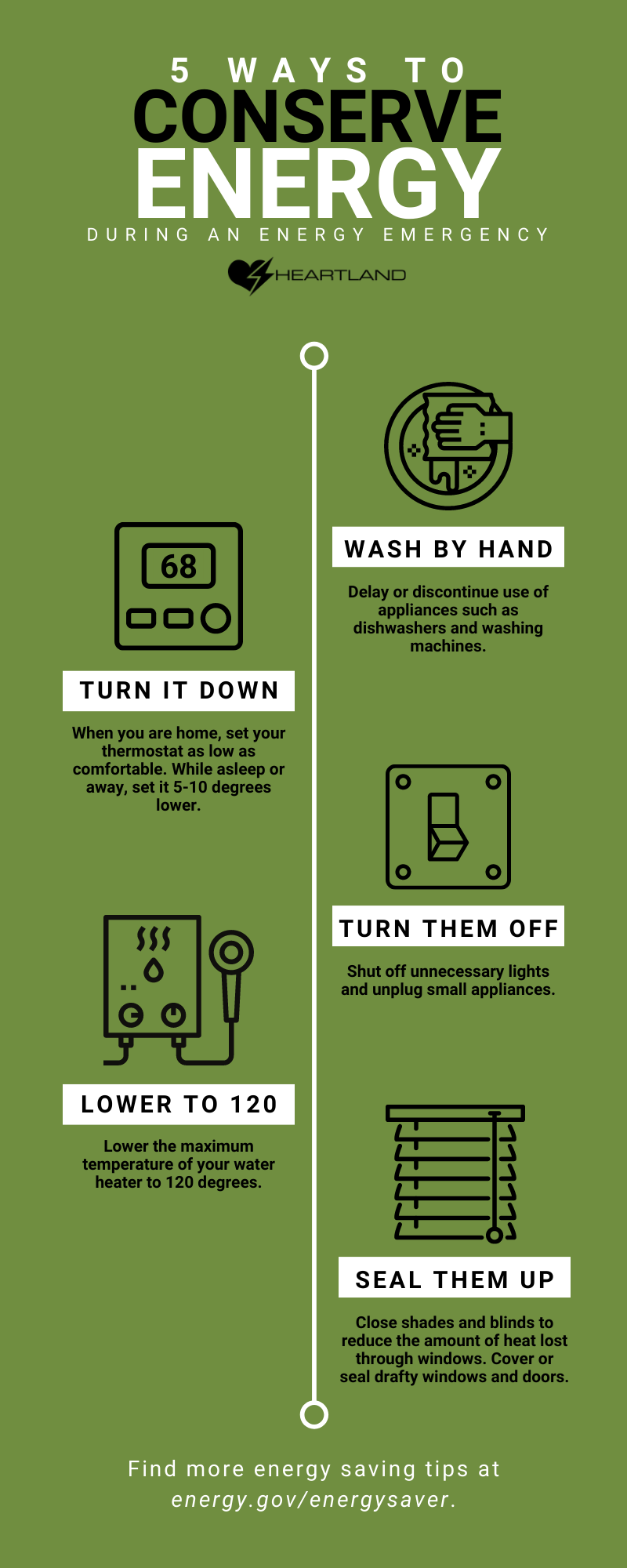 5 WAYS TO
CONSERVE
ENERGY
DURING AN ENERGY EMERGENCY

HEARTLAND

WASH BY HAND

Delay or discontinue use of appliances such as dishwashers and washing machines.

68

TURN IT DOWN

When you are home, set your thermostat as low as comfortable. While asleep or away, set it 5-10 degrees lower.

TURN THEM OFF

Shut off unnecessary lights and unplug small appliances.

LOWER TO 120

Lower the maximum temperature of your water heater to 120 degrees.

SEAL THEM UP

Close shades and blinds to reduce the amount of heat lost through windows. Cover or seal drafty windows and doors.

Find more energy saving tips at energy.gov/energysaver.