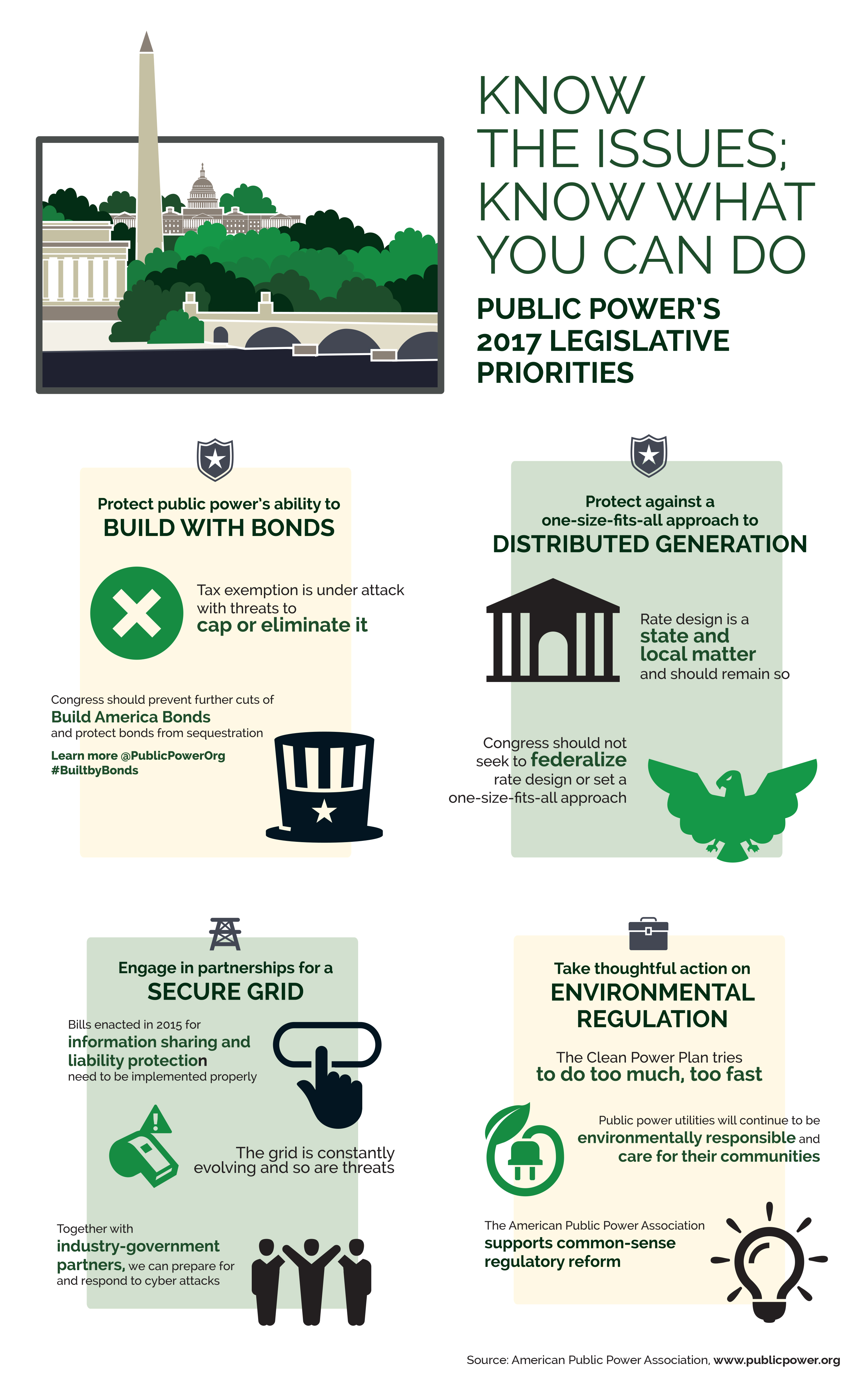 KNOW THE ISSUES; KNOW WHAT YOU CAN DO

PUBLIC POWER'S 2017 LEGISLATIVE PRIORITIES

Protect public power's ability to
BUILD WITH BONDS

Tax exemption is under attack with threats to
cap or eliminate it

Congress should prevent further cuts of
Build America Bonds
and protect bonds from sequestration

Learn more @PublicPowerOrg
#BuiltbyBonds

Protect against a one-size-fits-all approach to
DISTRIBUTED GENERATION

Rate design is a
state and local matter
and should remain so

Congress should not seek to federalize rate design or set a one-size-fits-all approach

Engage in partnerships for a
SECURE GRID

Bills enacted in 2015 for
information sharing and liability protection
need to be implemented properly

The grid is constantly evolving and so are threats

Together with
industry-government partners, we can prepare for and respond to cyber attacks

Take thoughtful action on
ENVIRONMENTAL REGULATION

The Clean Power Plan tries
to do too much, too fast

Public power utilities will continue to be
environmentally responsible and
care for their communities

The American Public Power Association
supports common-sense regulatory reform

Source: American Public Power Association, www.publicpower.org